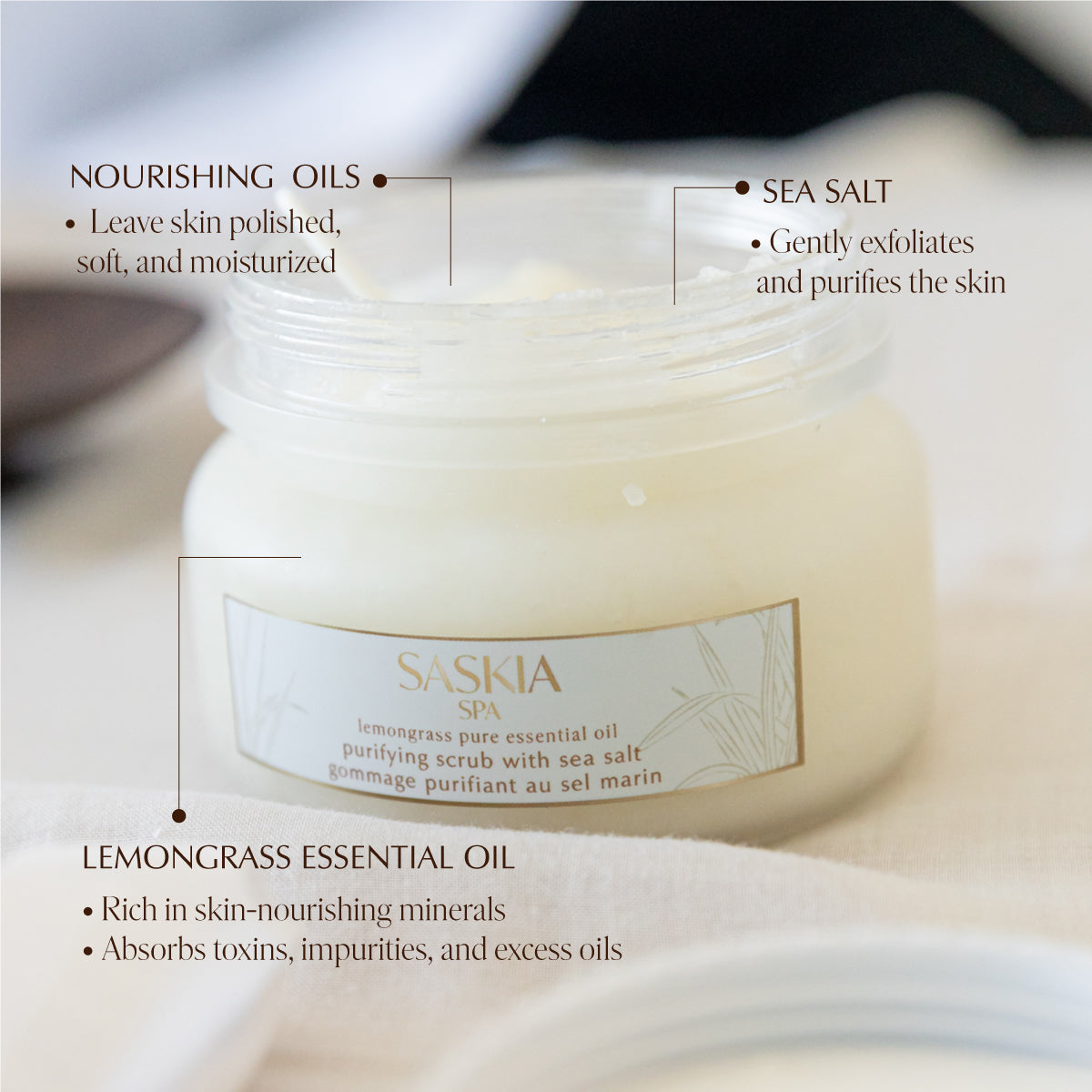 NOURISHING OILS
• Leave skin polished, soft, and moisturized

SEA SALT
• Gently exfoliates and purifies the skin

SASKIA
SPA
lemongrass pure essential oil
purifying scrub with sea salt
gommage purifiant au sel marin

LEMONGRASS ESSENTIAL OIL
• Rich in skin-nourishing minerals
• Absorbs toxins, impurities, and excess oils