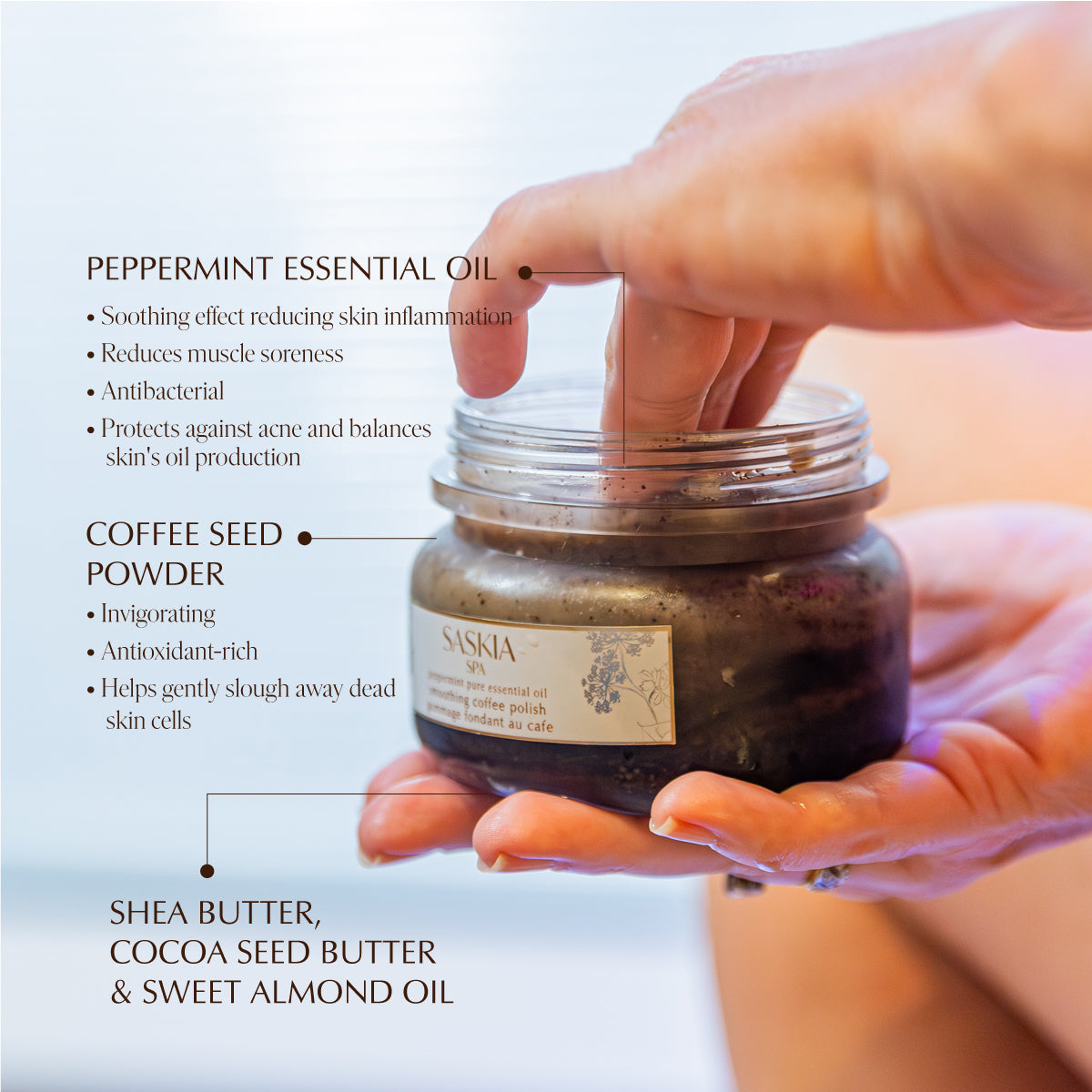 PEPPERMINT ESSENTIAL OIL

• Soothing effect reducing skin inflammation
• Reduces muscle soreness
• Antibacterial
• Protects against acne and balances skin's oil production

COFFEE SEED POWDER

• Invigorating
• Antioxidant-rich
• Helps gently slough away dead skin cells

SASKIA
SPA
peppermint pure essential oil
smoothing coffee polish
gommage fondant au cafe

SHEA BUTTER,
COCOA SEED BUTTER
& SWEET ALMOND OIL